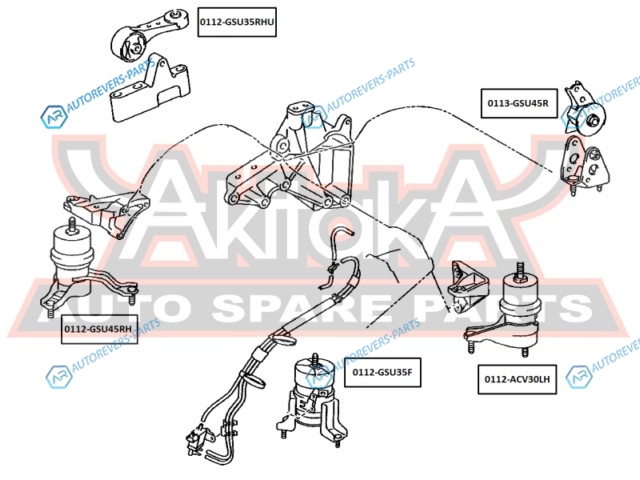 0112-GSU35RHU

AR AUTOREVERS-PARTS

AR AUTOREVERS-PARTS

0113-GSU45R

AR AUTOREVERS

AKITAKA

AUTO SPARE PARTS

0112-GSU45RH

AR AUTOREVERS-PARTS

AR AUTOREVERS-PARTS

0112-GSU35F

0112-ACV30LH

AR AUTOREVERS